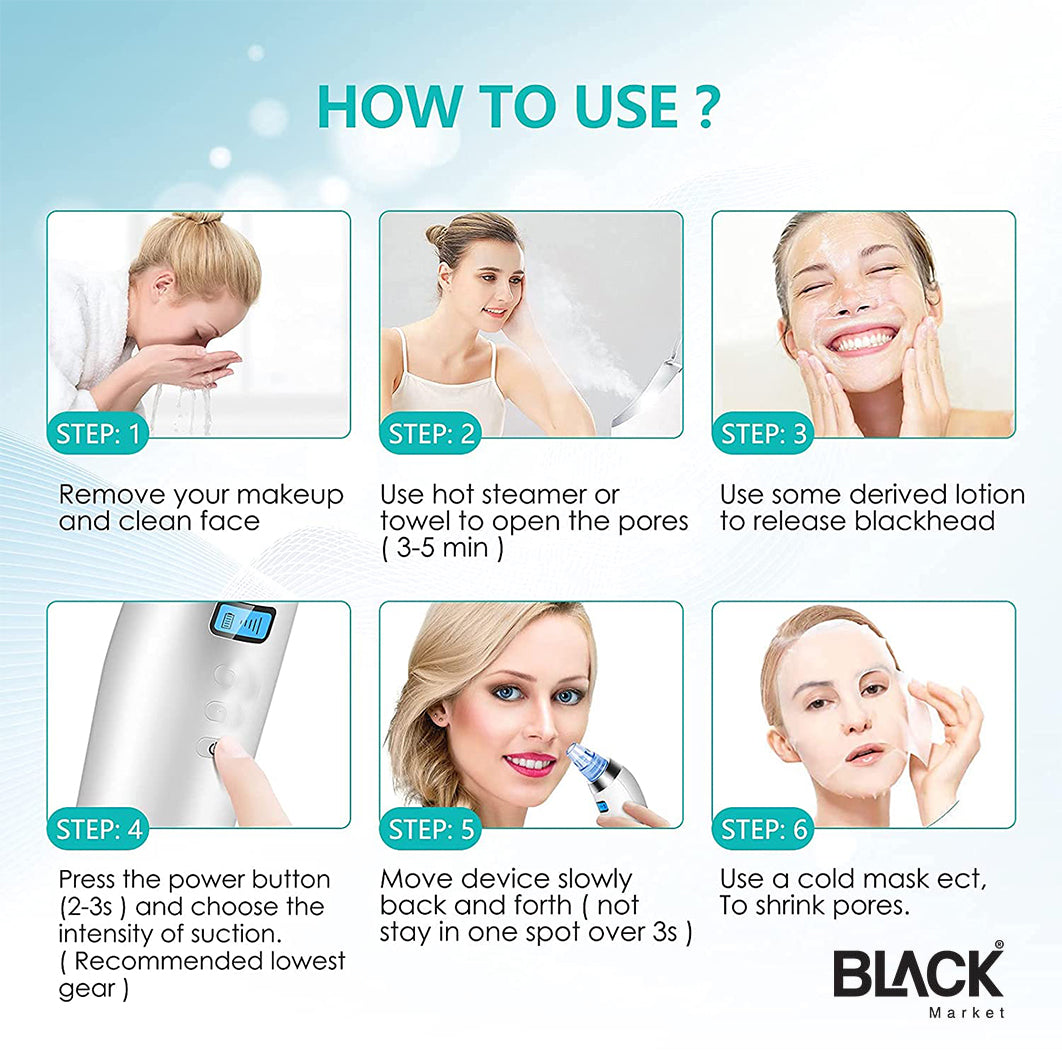 HOW TO USE ?

STEP: 1

Remove your makeup and clean face

STEP: 2

Use hot steamer or towel to open the pores ( 3-5 min )

STEP: 3

Use some derived lotion to release blackhead

STEP: 4

Press the power button (2-3s ) and choose the intensity of suction. ( Recommended lowest gear )

STEP: 5

Move device slowly back and forth ( not stay in one spot over 3s )

STEP: 6

Use a cold mask ect, To shrink pores.

BLACK®
Market